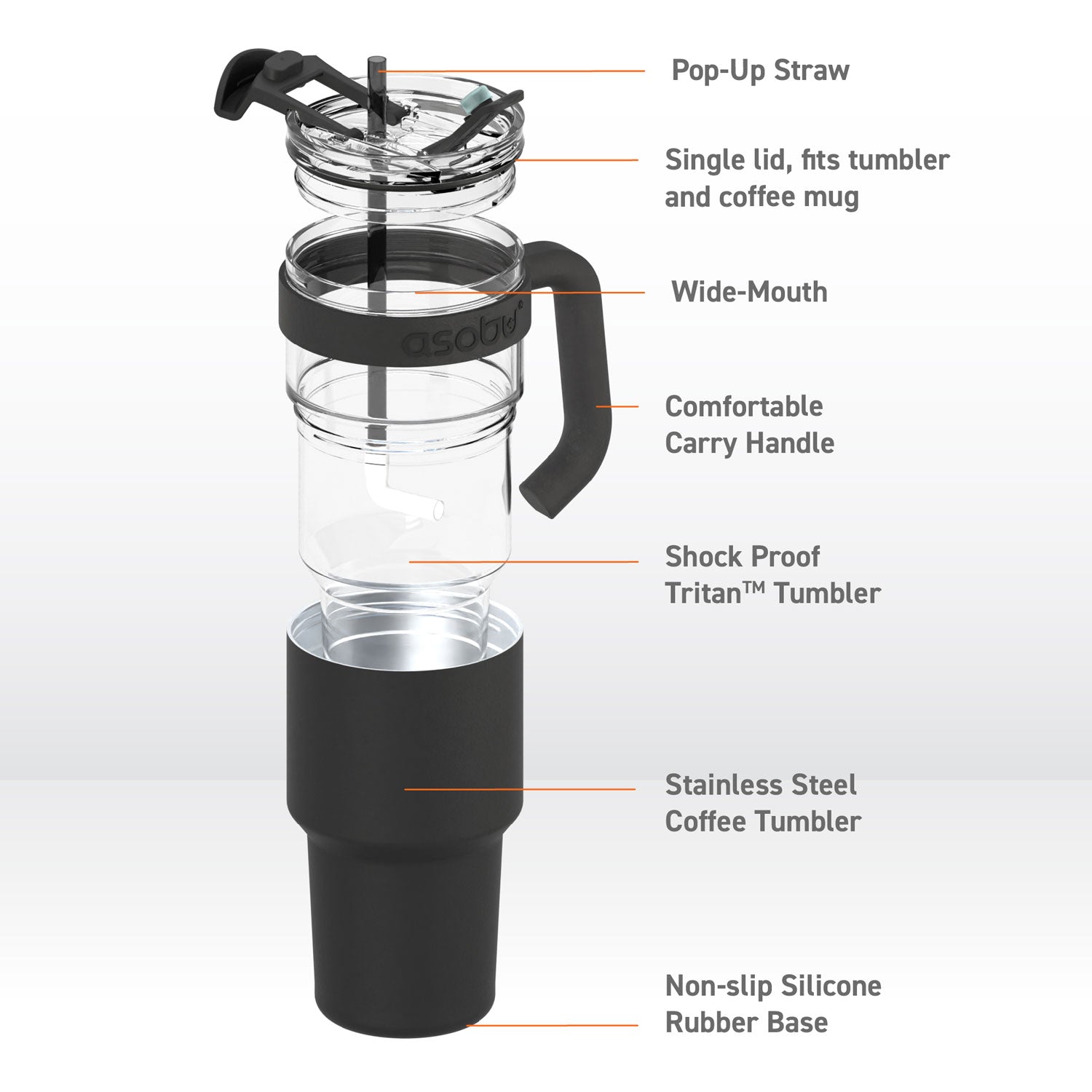 Pop-Up Straw

Single lid, fits tumbler and coffee mug

Wide-Mouth

asobu®

Comfortable Carry Handle

Shock Proof Tritan™ Tumbler

Stainless Steel Coffee Tumbler

Non-slip Silicone Rubber Base